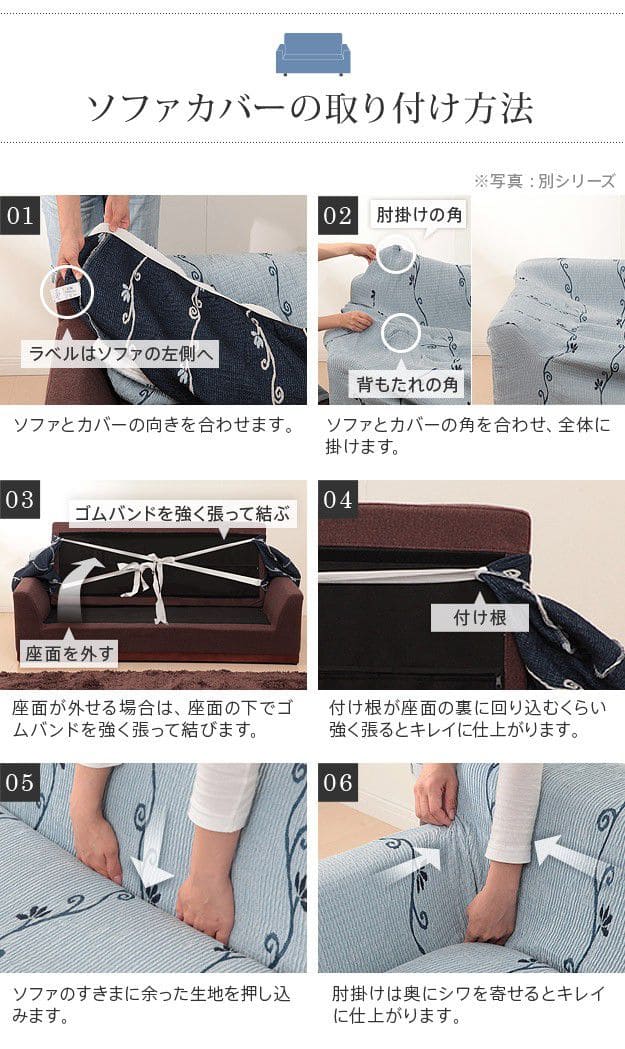 ソファカバーの取り付け方法

※写真：別シリーズ

01

ラベルはソファの左側へ

ソファとカバーの向きを合わせます。

02

肘掛けの角

背もたれの角

ソファとカバーの角を合わせ、全体に掛けます。

03

ゴムバンドを強く張って結ぶ

座面を外す

座面が外せる場合は、座面の下でゴムバンドを強く張って結びます。

04

付け根

付け根が座面の裏に回り込むくらい強く張るとキレイに仕上がります。

05

ソファのすきまに余った生地を押し込みます。

06

肘掛けは奥にシワを寄せるとキレイに仕上がります。