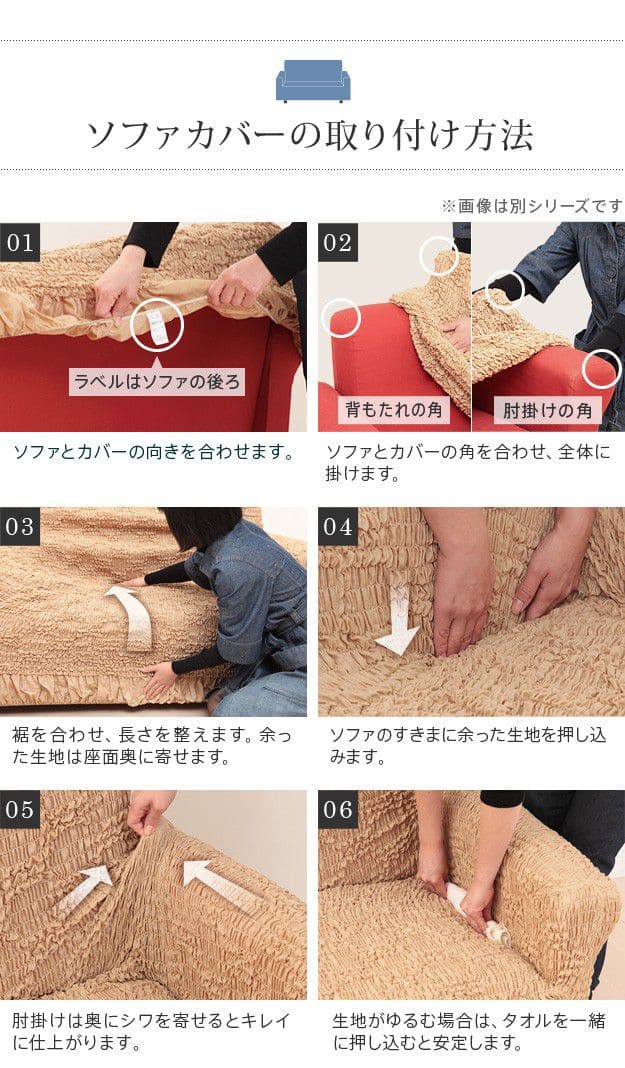 ソファカバーの取り付け方法

※画像は別シリーズです

01

ラベルはソファの後ろ

ソファとカバーの向きを合わせます。

02

背もたれの角

肘掛けの角

ソファとカバーの角を合わせ、全体に掛けます。

03

裾を合わせ、長さを整えます。余った生地は座面奥に寄せます。

04

ソファのすきまに余った生地を押し込みます。

05

肘掛けは奥にシワを寄せるとキレイに仕上がります。

06

生地がゆるむ場合は、タオルを一緒に押し込むと安定します。