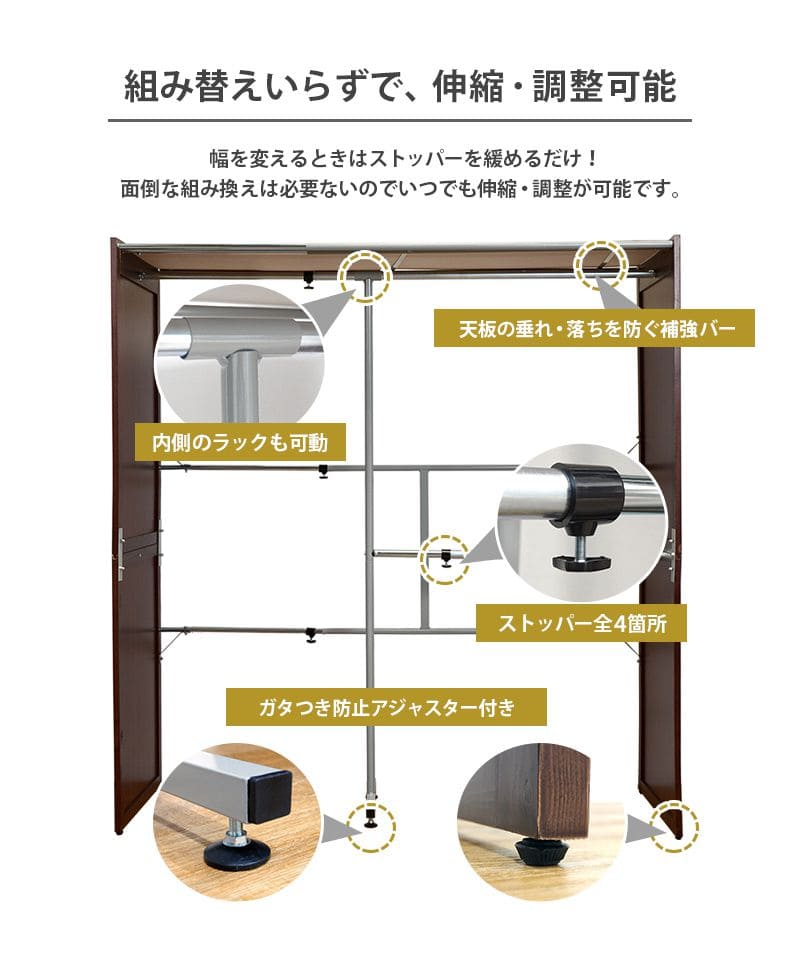 組み替えいらずで、伸縮・調整可能

幅を変えるときはストッパーを緩めるだけ！
面倒な組み換えは必要ないのでいつでも伸縮・調整が可能です。

天板の垂れ・落ちを防ぐ補強バー

内側のラックも可動

ストッパー全4箇所

ガタつき防止アジャスター付き