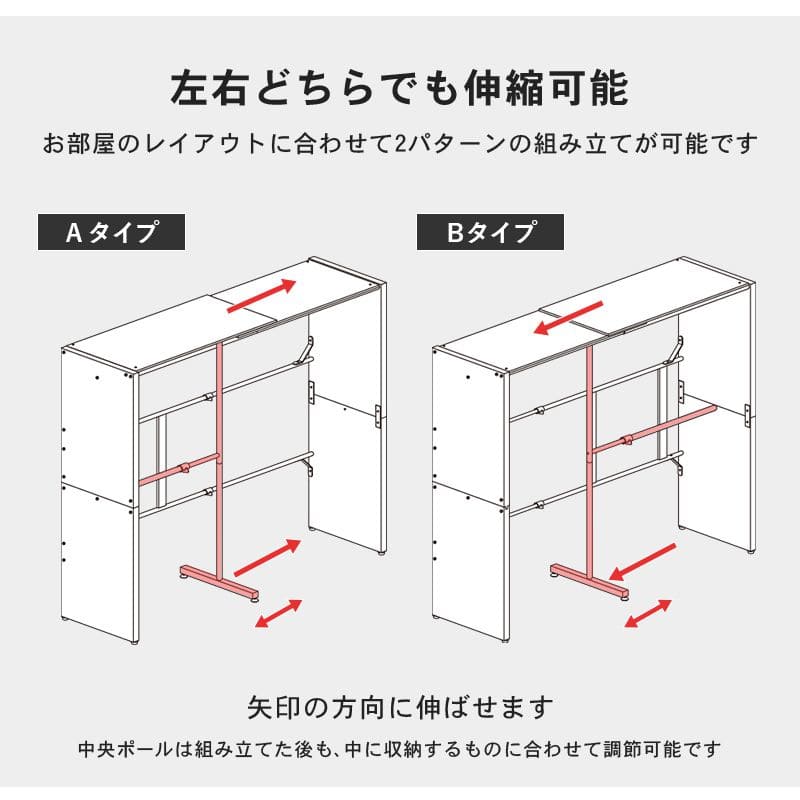 左右どちらでも伸縮可能

お部屋のレイアウトに合わせて2パターンの組み立てが可能です

Aタイプ

Bタイプ

矢印の方向に伸ばせます

中央ポールは組み立てた後も、中に収納するものに合わせて調節可能です