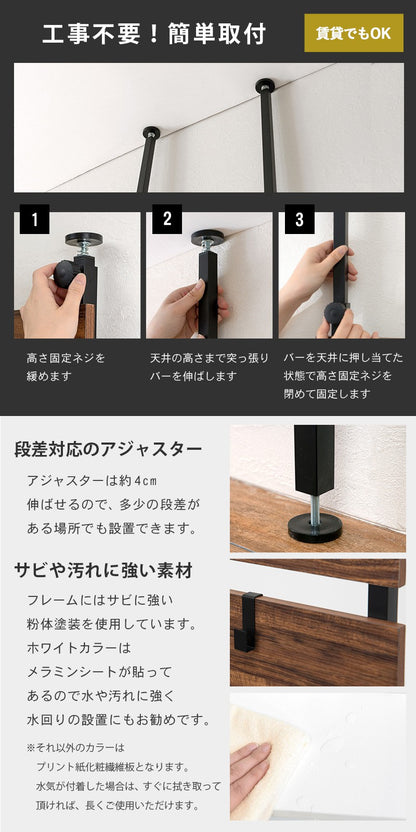 工事不要！簡単取付

賃貸でもOK

1

2

3

高さ固定ネジを緩めます

天井の高さまで突っ張りバーを伸ばします

バーを天井に押し当てた状態で高さ固定ネジを閉めて固定します

段差対応のアジャスター

アジャスターは約4cm伸ばせるので、多少の段差がある場所でも設置できます。

サビや汚れに強い素材

フレームにはサビに強い粉体塗装を使用しています。ホワイトカラーはメラミンシートが貼ってあるので水や汚れに強く水回りの設置にもお勧めです。

※それ以外のカラーはプリント紙化粧繊維板となります。水気が付着した場合は、すぐに拭き取って頂ければ、長くご使用いただけます。