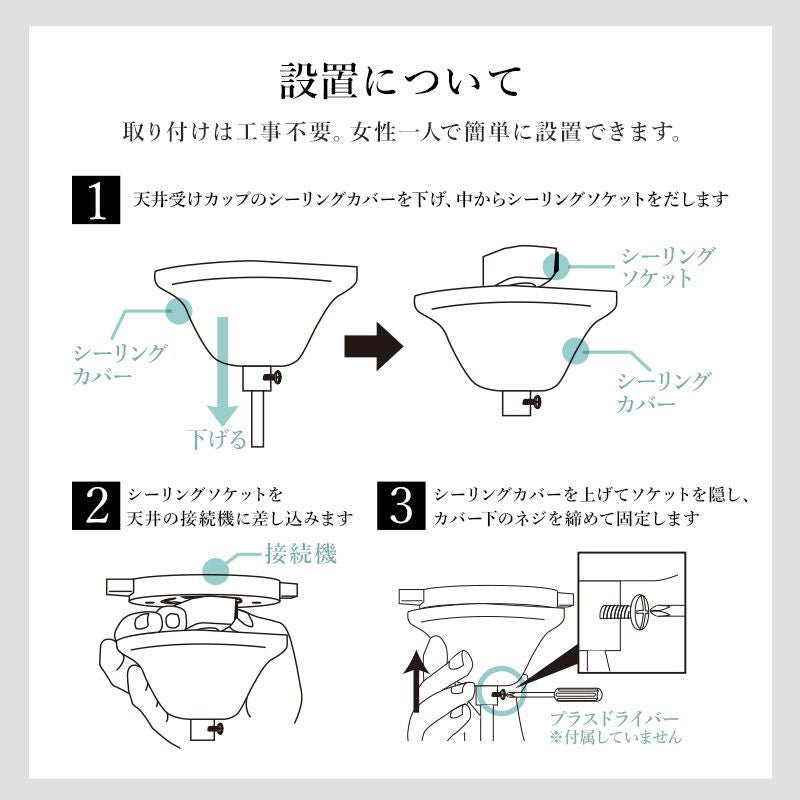 設置について

取り付けは工事不要。女性一人で簡単に設置できます。

1 天井受けカップのシーリングカバーを下げ、中からシーリングソケットをだします

シーリングカバー

下げる

シーリングソケット

シーリングカバー

2 シーリングソケットを天井の接続機に差し込みます

接続機

3 シーリングカバーを上げてソケットを隠し、カバー下のネジを締めて固定します

プラスドライバー
※付属していません