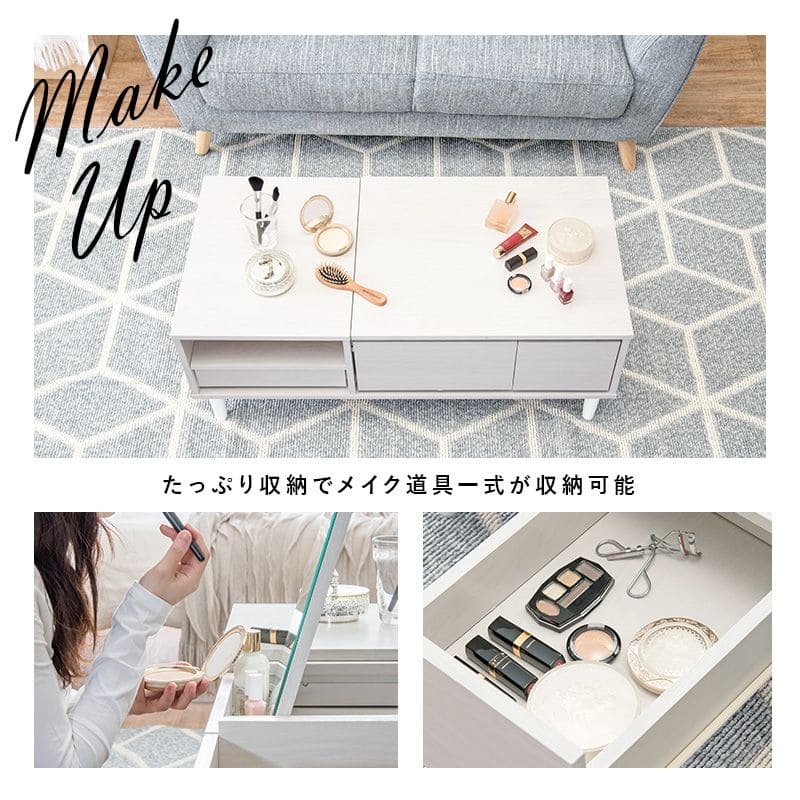 Make Up

たっぷり収納でメイク道具一式が収納可能