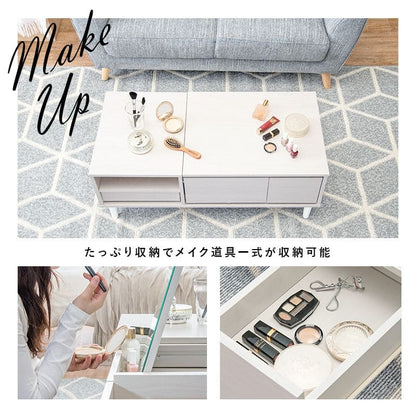 Make Up

たっぷり収納でメイク道具一式が収納可能