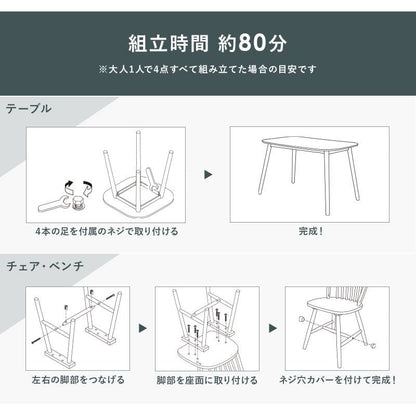 組立時間 約80分

※大人1人で4点すべて組み立てた場合の目安です

テーブル

4本の足を付属のネジで取り付ける

完成！

チェア・ベンチ

左右の脚部をつなげる

脚部を座面に取り付ける

ネジ穴カバーを付けて完成！