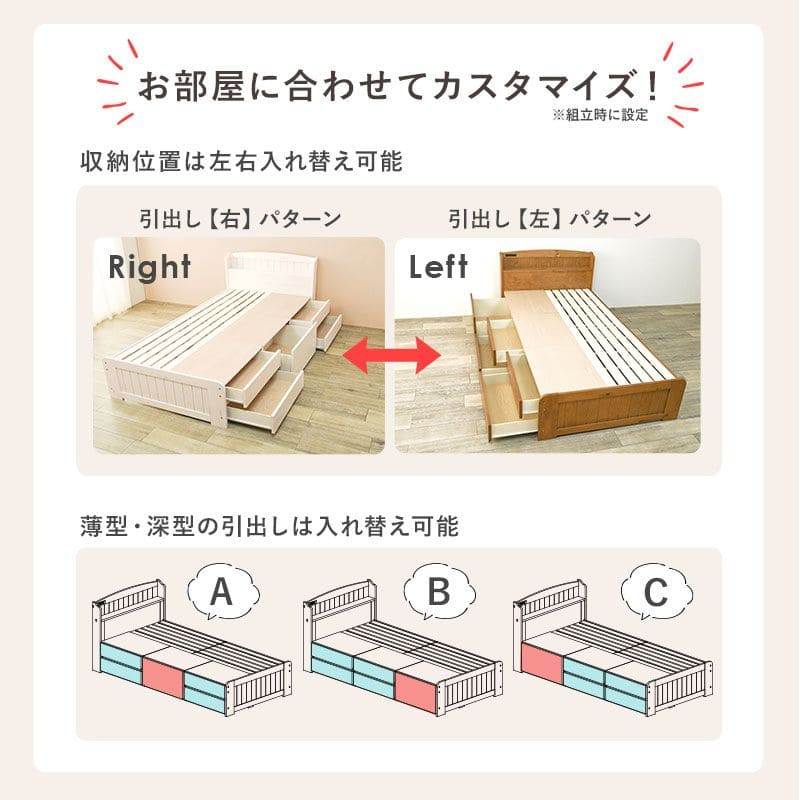 お部屋に合わせてカスタマイズ！
※組立時に設定

収納位置は左右入れ替え可能

引出し【右】パターン

Right

引出し【左】パターン

Left

薄型・深型の引出しは入れ替え可能

A

B

C