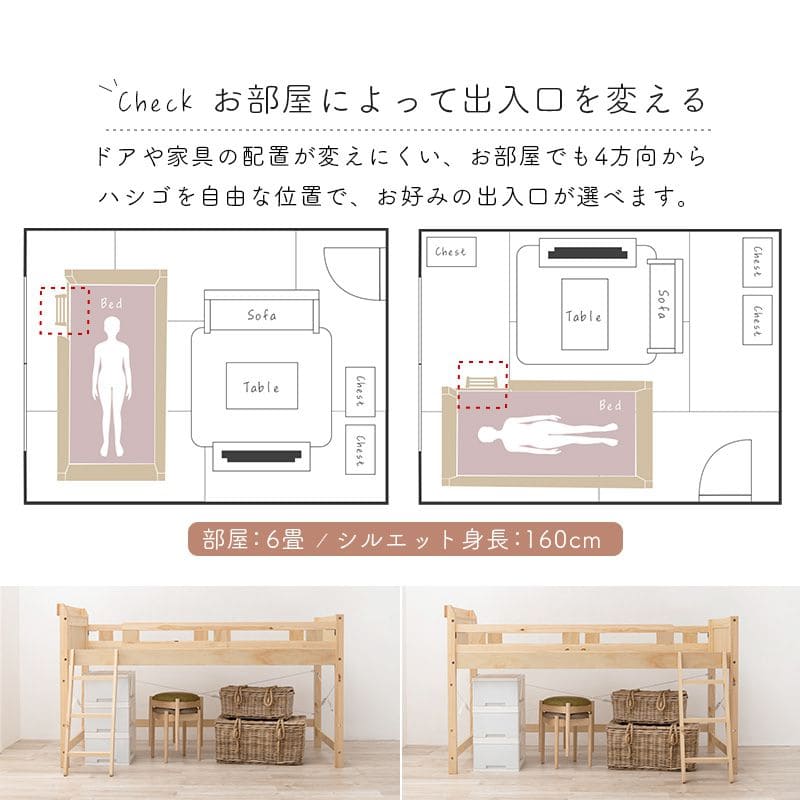 Check お部屋によって出入口を変える

ドアや家具の配置が変えにくい、お部屋でも4方向からハシゴを自由な位置で、お好みの出入口が選べます。

Bed

Sofa

Table

Chest

Chest

Chest

Table

Sofa

Chest

Chest

Bed

部屋：6畳 / シルエット身長：160cm