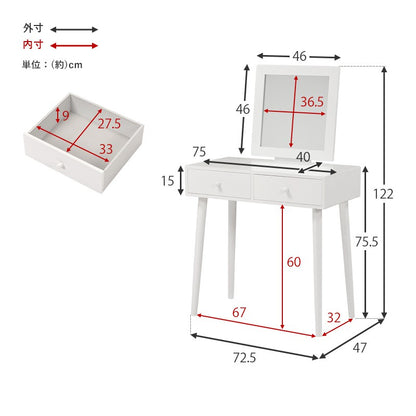 外寸
内寸
単位：(約)cm

9
27.5
33

46
46
36.5
75
40
15
122
75.5
60
67
32
72.5
47