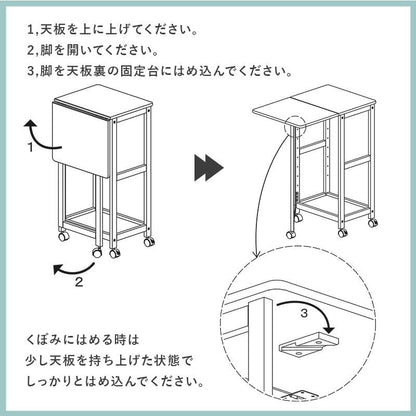 1,天板を上に上げてください。
2,脚を開いてください。
3,脚を天板裏の固定台にはめ込んでください。

1

2

3

くぼみにはめる時は
少し天板を持ち上げた状態で
しっかりとはめ込んでください。