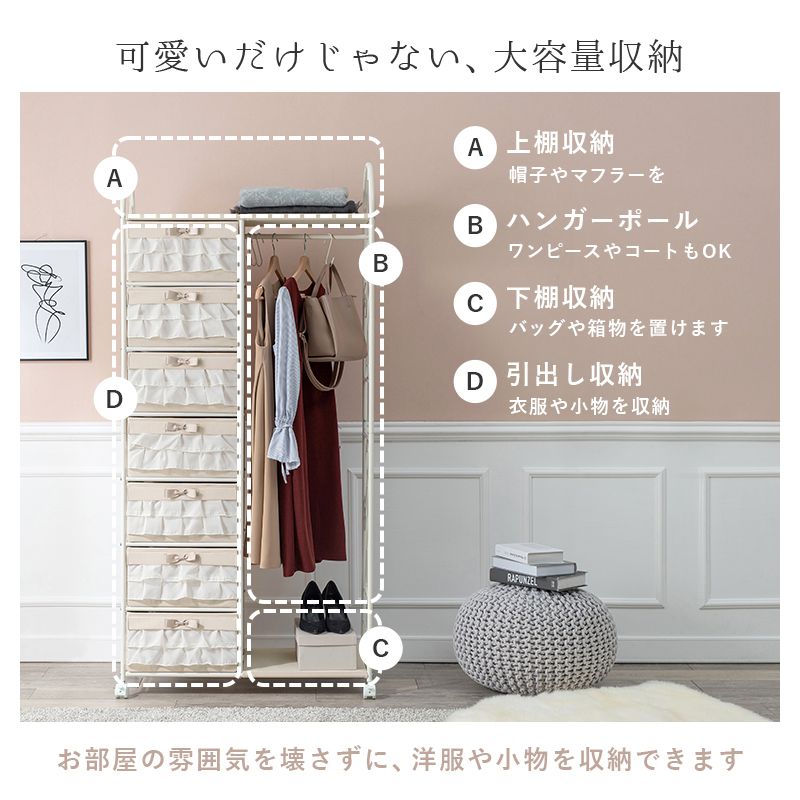 可愛いだけじゃない、大容量収納

A

B

D

C

A 上棚収納
帽子やマフラーを

B ハンガーポール
ワンピースやコートもOK

C 下棚収納
バッグや箱物を置けます

D 引出し収納
衣服や小物を収納

RAPUNZEL

お部屋の雰囲気を壊さずに、洋服や小物を収納できます