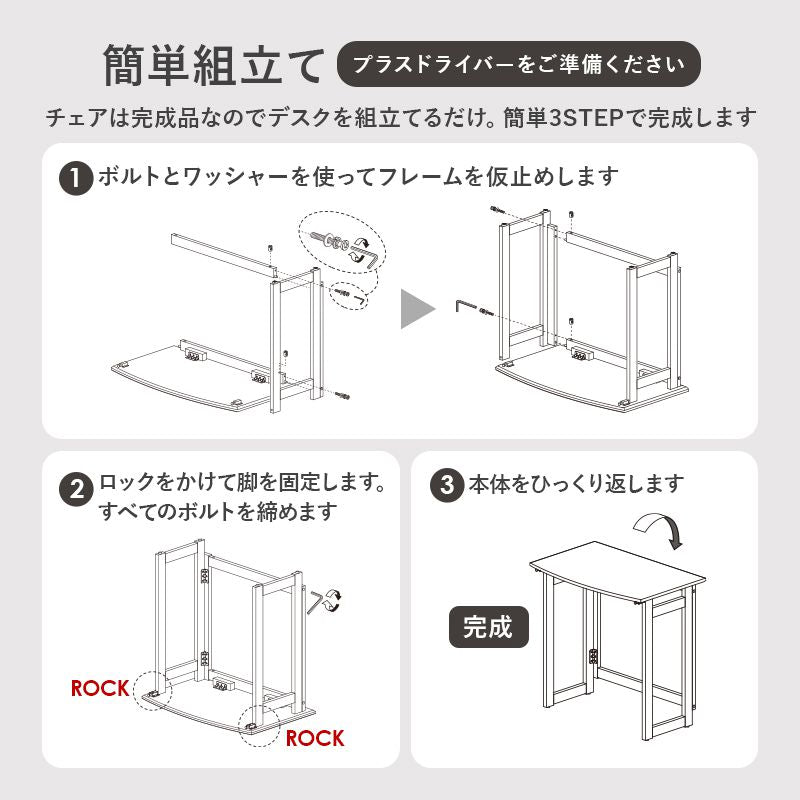 簡単組立て プラスドライバーをご準備ください

チェアは完成品なのでデスクを組立てるだけ。簡単3STEPで完成します

1 ボルトとワッシャーを使ってフレームを仮止めします

2 ロックをかけて脚を固定します。すべてのボルトを締めます

ROCK

ROCK

3 本体をひっくり返します

完成