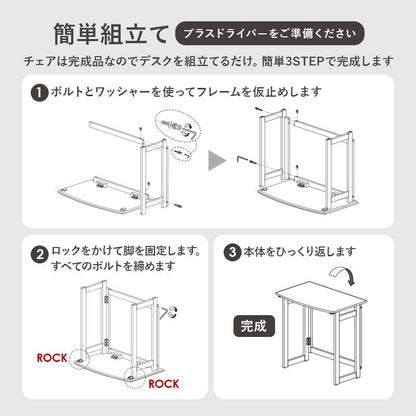 簡単組立て プラスドライバーをご準備ください

チェアは完成品なのでデスクを組立てるだけ。簡単3STEPで完成します

1 ボルトとワッシャーを使ってフレームを仮止めします

2 ロックをかけて脚を固定します。すべてのボルトを締めます

ROCK

ROCK

3 本体をひっくり返します

完成