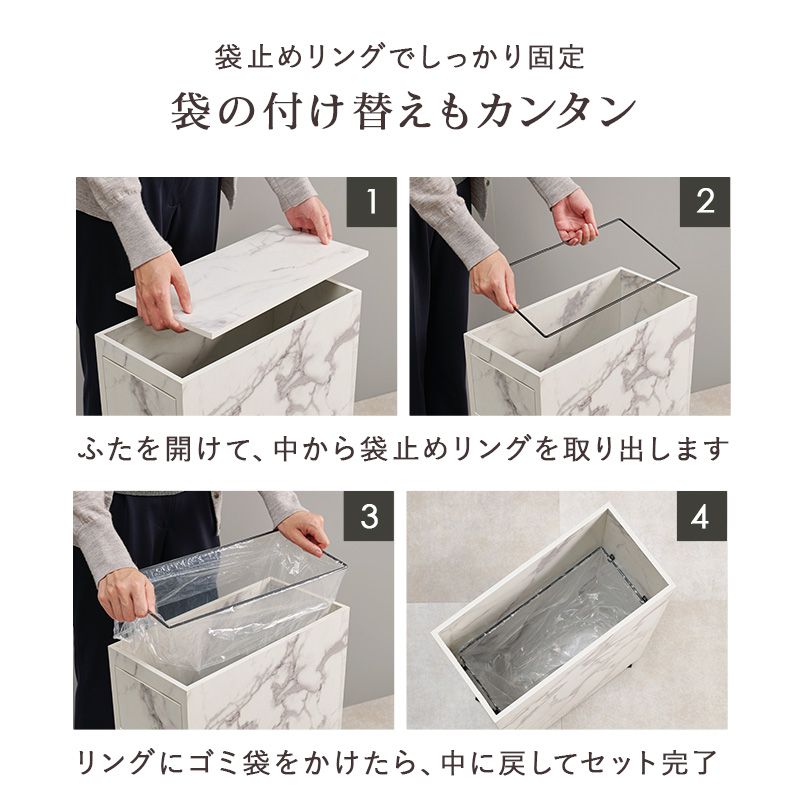 袋止めリングでしっかり固定
袋の付け替えもカンタン

1

2

ふたを開けて、中から袋止めリングを取り出します

3

4

リングにゴミ袋をかけたら、中に戻してセット完了