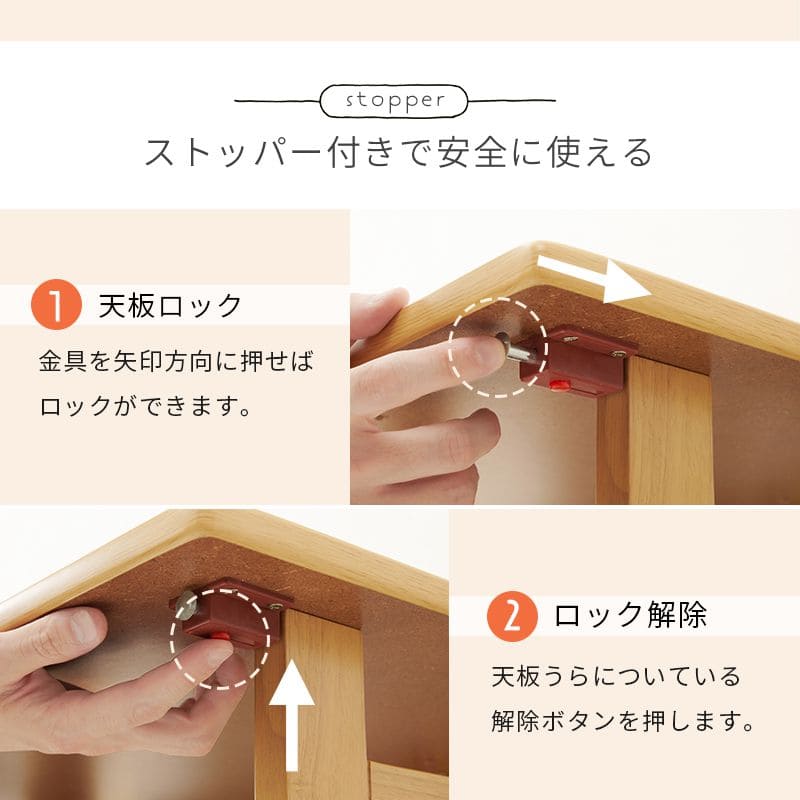 stopper

ストッパー付きで安全に使える

1 天板ロック

金具を矢印方向に押せばロックができます。

2 ロック解除

天板うらについている解除ボタンを押します。