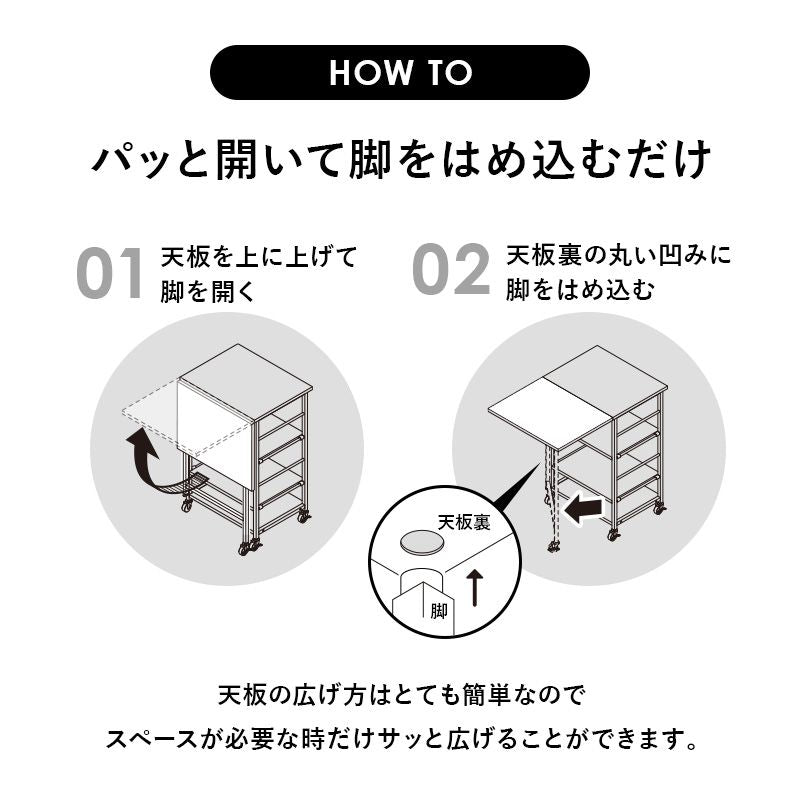 HOW TO

パッと開いて脚をはめ込むだけ

01 天板を上に上げて脚を開く

02 天板裏の丸い凹みに脚をはめ込む

天板裏

脚

天板の広げ方はとても簡単なので
スペースが必要な時だけサッと広げることができます。