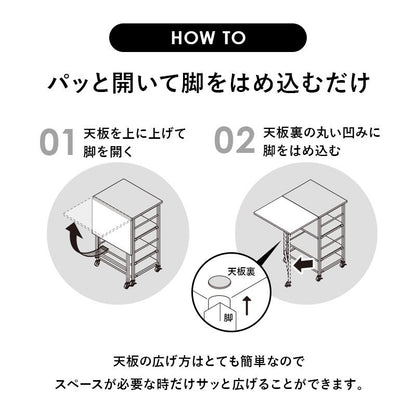 HOW TO

パッと開いて脚をはめ込むだけ

01 天板を上に上げて脚を開く

02 天板裏の丸い凹みに脚をはめ込む

天板裏

脚

天板の広げ方はとても簡単なので
スペースが必要な時だけサッと広げることができます。