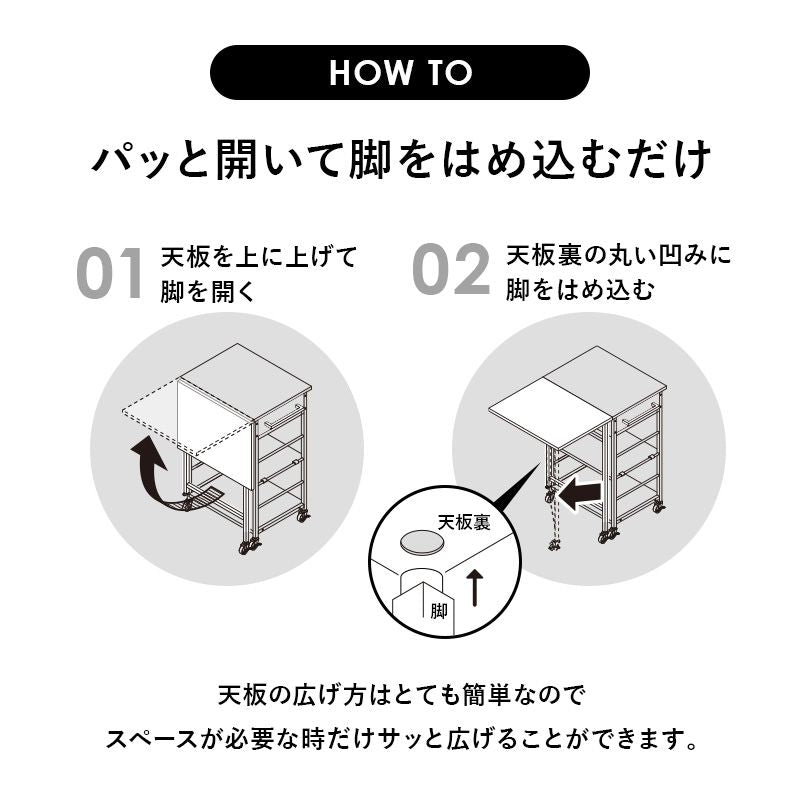 HOW TO

パッと開いて脚をはめ込むだけ

01 天板を上に上げて脚を開く

02 天板裏の丸い凹みに脚をはめ込む

天板裏

脚

天板の広げ方はとても簡単なので
スペースが必要な時だけサッと広げることができます。