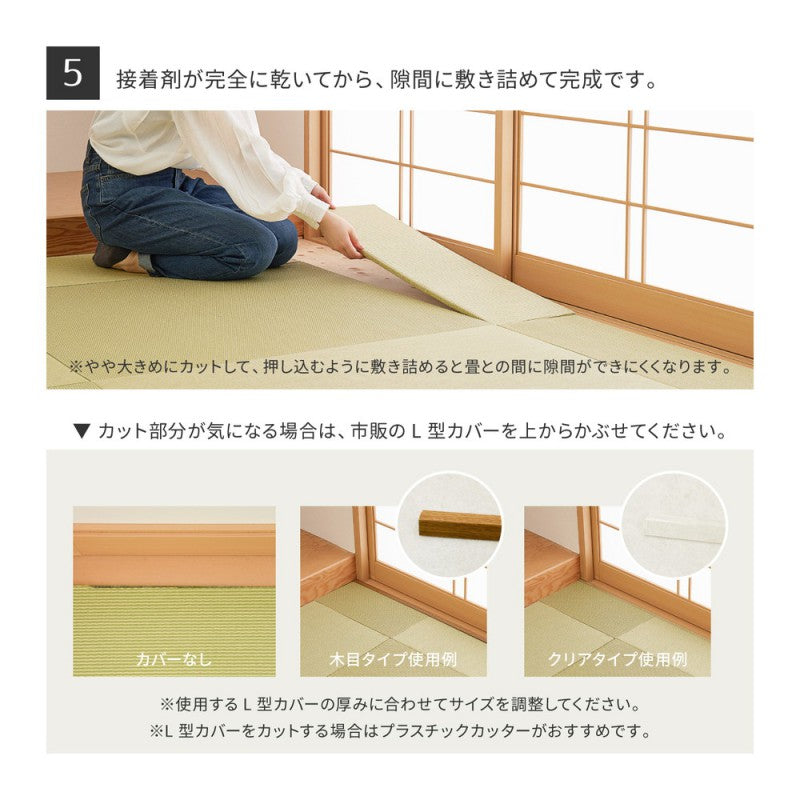 5 接着剤が完全に乾いてから、隙間に敷き詰めて完成です。

※やや大きめにカットして、押し込むように敷き詰めると畳との間に隙間ができにくくなります。

▼ カット部分が気になる場合は、市販の L 型カバーを上からかぶせてください。

カバーなし

木目タイプ使用例

クリアタイプ使用例

※使用する L 型カバーの厚みに合わせてサイズを調整してください。
※L 型カバーをカットする場合はプラスチックカッターがおすすめです。