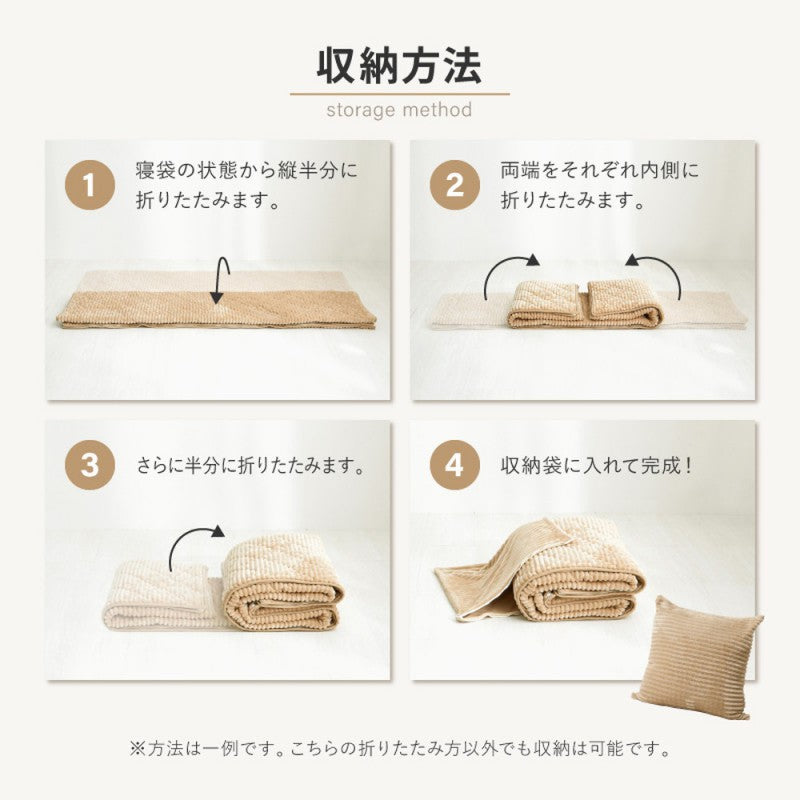 収納方法

storage method

1 寝袋の状態から縦半分に折りたたみます。

2 両端をそれぞれ内側に折りたたみます。

3 さらに半分に折りたたみます。

4 収納袋に入れて完成！

※方法は一例です。こちらの折りたたみ方以外でも収納は可能です。