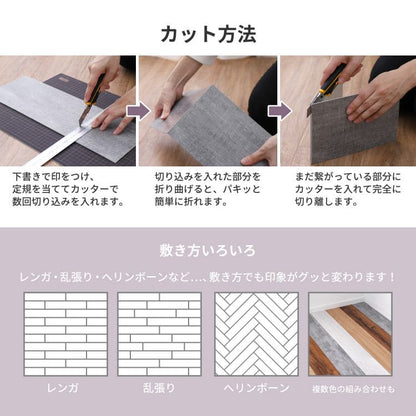 カット方法

下書きで印をつけ、定規を当ててカッターで数回切り込みを入れます。

切り込みを入れた部分を折り曲げると、パキッと簡単に折れます。

まだ繋がっている部分にカッターを入れて完全に切り離します。

敷き方いろいろ

レンガ・乱張り・ヘリンボーンなど…、敷き方でも印象がグッと変わります！

レンガ

乱張り

ヘリンボーン

複数色の組み合わせも