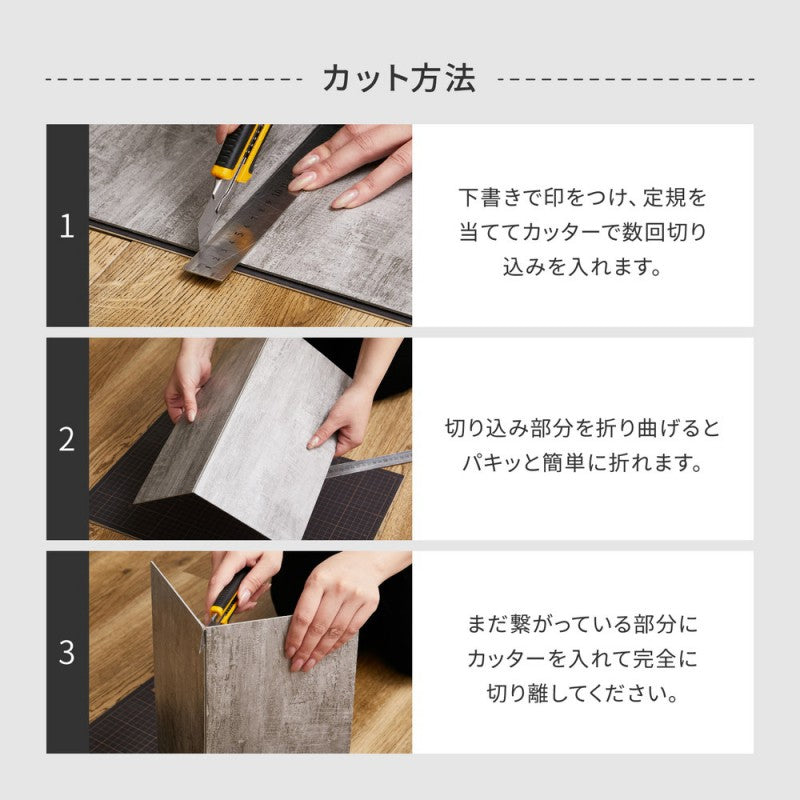 カット方法

1

下書きで印をつけ、定規を当ててカッターで数回切り込みを入れます。

2

切り込み部分を折り曲げるとパキッと簡単に折れます。

3

まだ繋がっている部分にカッターを入れて完全に切り離してください。