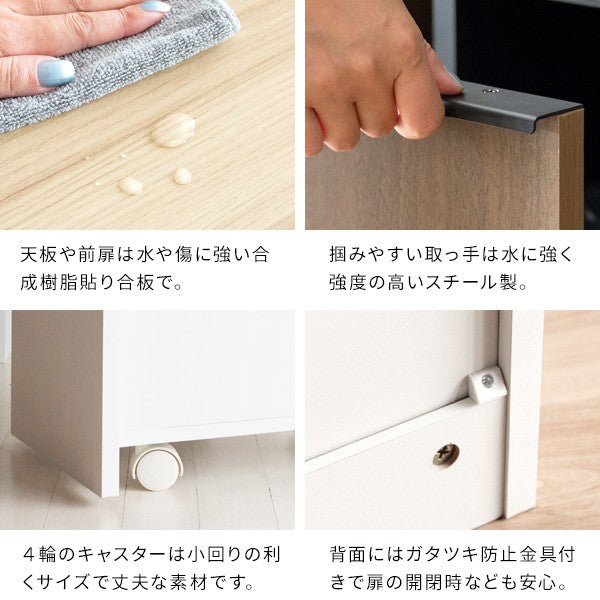 天板や前扉は水や傷に強い合成樹脂貼り合板で。

掴みやすい取っ手は水に強く強度の高いスチール製。

４輪のキャスターは小回りの利くサイズで丈夫な素材です。

背面にはガタツキ防止金具付きで扉の開閉時なども安心。