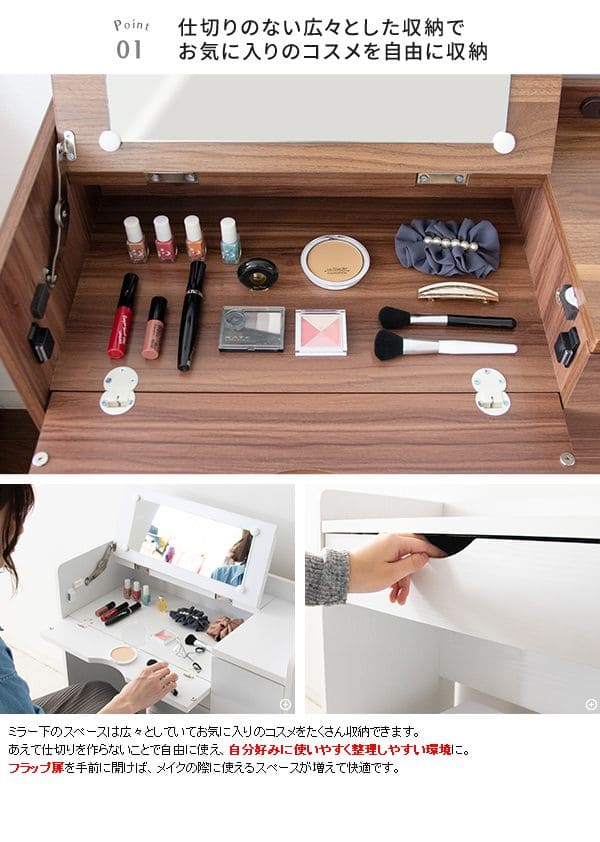 Point
01
仕切りのない広々とした収納で
お気に入りのコスメを自由に収納

ミラー下のスペースは広々としていてお気に入りのコスメをたくさん収納できます。
あえて仕切りを作らないことで自由に使え、自分好みに使いやすく整理しやすい環境に。
フラップ扉を手前に開けば、メイクの際に使えるスペースが増えて快適です。