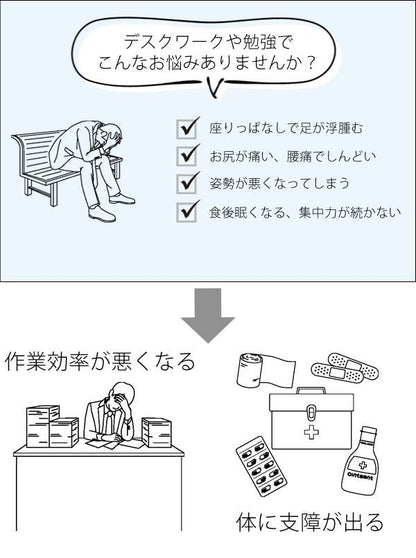 デスクワークや勉強で
こんなお悩みありませんか？

座りっぱなしで足が浮腫む
お尻が痛い、腰痛でしんどい
姿勢が悪くなってしまう
食後眠くなる、集中力が続かない

作業効率が悪くなる

Ointment

体に支障が出る