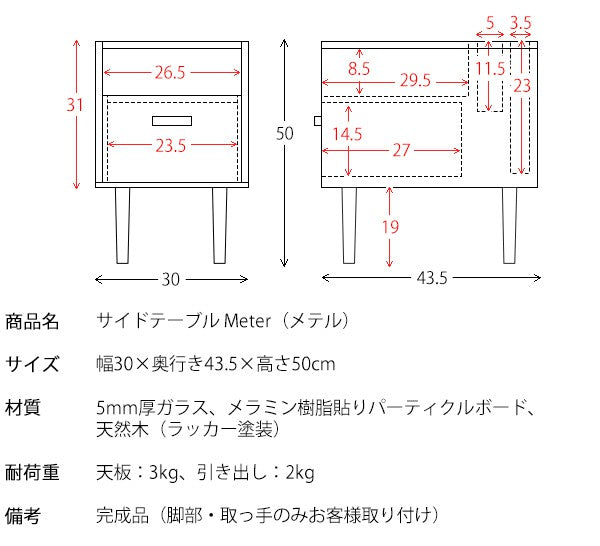 31
26.5
23.5
30
50
5
3.5
8.5
29.5
11.5
23
14.5
27
19
43.5

| 商品名 | サイドテーブル Meter（メテル） |
|---|---|
| サイズ | 幅30×奥行き43.5×高さ50cm |
| 材質 | 5mm厚ガラス、メラミン樹脂貼りパーティクルボード、天然木（ラッカー塗装） |
| 耐荷重 | 天板：3kg、引き出し：2kg |
| 備考 | 完成品（脚部・取っ手のみお客様取り付け） |