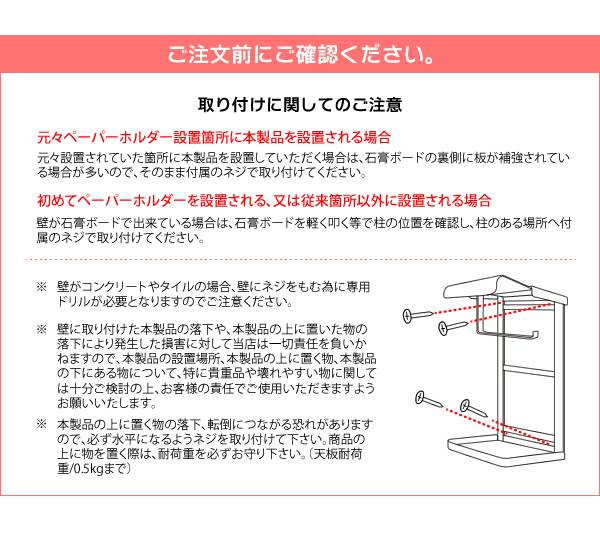 ご注文前にご確認ください。

取り付けに関してのご注意

元々ペーパーホルダー設置箇所に本製品を設置される場合

元々設置されていた箇所に本製品を設置していただく場合は、石膏ボードの裏側に板が補強されている場合が多いので、そのまま付属のネジで取り付けてください。

初めてペーパーホルダーを設置される、又は従来箇所以外に設置される場合

壁が石膏ボードで出来ている場合は、石膏ボードを軽く叩く等で柱の位置を確認し、柱のある場所へ付属のネジで取り付けてください。

※ 壁がコンクリートやタイルの場合、壁にネジをもむ為に専用ドリルが必要となりますのでご注意ください。

※ 壁に取り付けた本製品の落下や、本製品の上に置いた物の落下により発生した損害に対して当店は一切責任を負いかねますので、本製品の設置場所、本製品の上に置く物、本製品の下にある物について、特に貴重品や壊れやすい物に関しては十分ご検討の上、お客様の責任でご使用いただきますようお願いいたします。

※ 本製品の上に置く物の落下、転倒につながる恐れがありますので、必ず水平になるようネジを取り付けて下さい。商品の上に物を置く際は、耐荷重を必ずお守り下さい。(天板耐荷重/0.5kgまで)