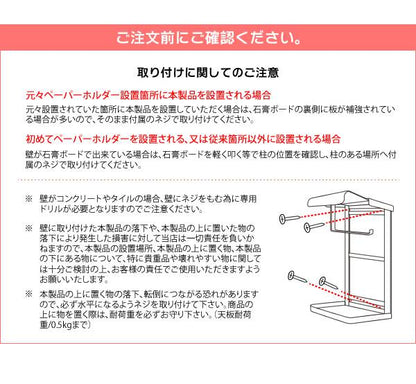 ご注文前にご確認ください。

取り付けに関してのご注意

元々ペーパーホルダー設置箇所に本製品を設置される場合

元々設置されていた箇所に本製品を設置していただく場合は、石膏ボードの裏側に板が補強されている場合が多いので、そのまま付属のネジで取り付けてください。

初めてペーパーホルダーを設置される、又は従来箇所以外に設置される場合

壁が石膏ボードで出来ている場合は、石膏ボードを軽く叩く等で柱の位置を確認し、柱のある場所へ付属のネジで取り付けてください。

※ 壁がコンクリートやタイルの場合、壁にネジをもむ為に専用ドリルが必要となりますのでご注意ください。

※ 壁に取り付けた本製品の落下や、本製品の上に置いた物の落下により発生した損害に対して当店は一切責任を負いかねますので、本製品の設置場所、本製品の上に置く物、本製品の下にある物について、特に貴重品や壊れやすい物に関しては十分ご検討の上、お客様の責任でご使用いただきますようお願いいたします。

※ 本製品の上に置く物の落下、転倒につながる恐れがありますので、必ず水平になるようネジを取り付けて下さい。商品の上に物を置く際は、耐荷重を必ずお守り下さい。（天板耐荷重/0.5kgまで）