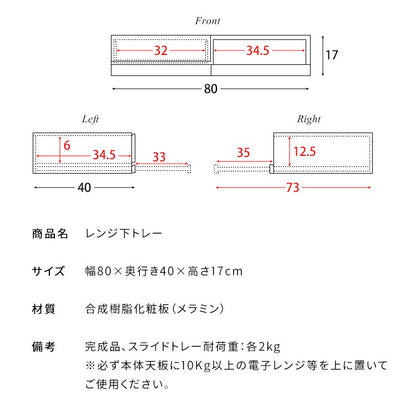 Front

32

34.5

17

80

Left

6

34.5

33

40

Right

35

12.5

73

商品名　レンジ下トレー

サイズ　幅80×奥行き40×高さ17cm

材質　合成樹脂化粧板（メラミン）

備考　完成品、スライドトレー耐荷重：各2kg
※必ず本体天板に10Kg以上の電子レンジ等を上に置いてご使用ください。