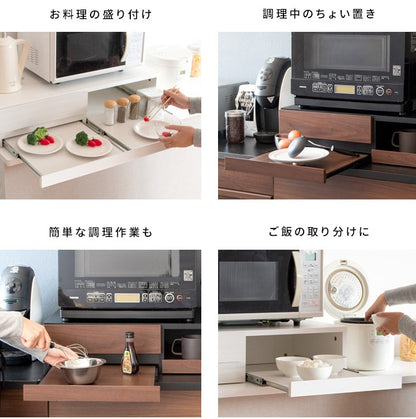 お料理の盛り付け

調理中のちょい置き

簡単な調理作業も

ご飯の取り分けに