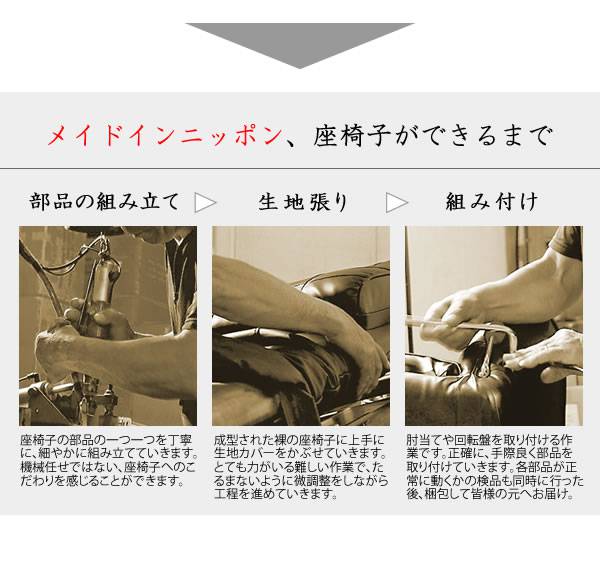 メイドインニッポン、座椅子ができるまで

部品の組み立て

座椅子の部品の一つ一つを丁寧に、細やかに組み立てていきます。機械任せではない、座椅子へのこだわりを感じることができます。

生地張り

成型された裸の座椅子に上手に生地カバーをかぶせていきます。とても力がいる難しい作業で、たるまないように微調整をしながら工程を進めていきます。

組み付け

肘当てや回転盤を取り付ける作業です。正確に、手際良く部品を取り付けていきます。各部品が正常に動くかの検品も同時に行った後、梱包して皆様の元へお届け。