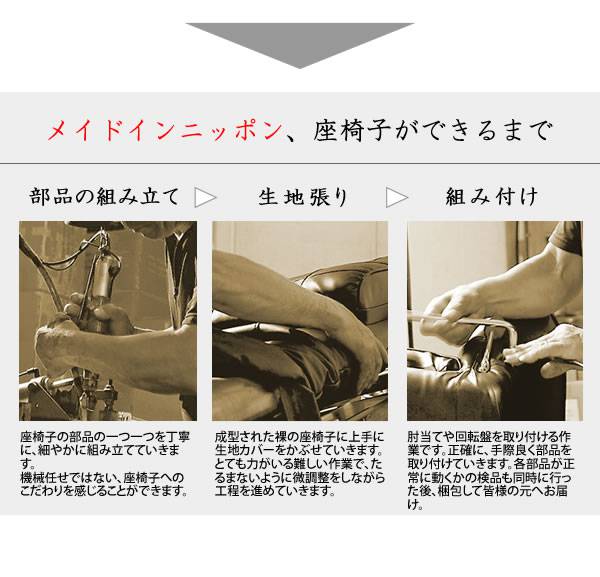 メイドインニッポン、座椅子ができるまで

部品の組み立て

座椅子の部品の一つ一つを丁寧に、細やかに組み立てていきます。
機械任せではない、座椅子へのこだわりを感じることができます。

生地張り

成型された裸の座椅子に上手に生地カバーをかぶせていきます。とても力がいる難しい作業で、たるまないように微調整をしながら工程を進めていきます。

組み付け

肘当てや回転盤を取り付ける作業です。正確に、手際良く部品を取り付けていきます。各部品が正常に動くかの検品も同時に行った後、梱包して皆様の元へお届け。