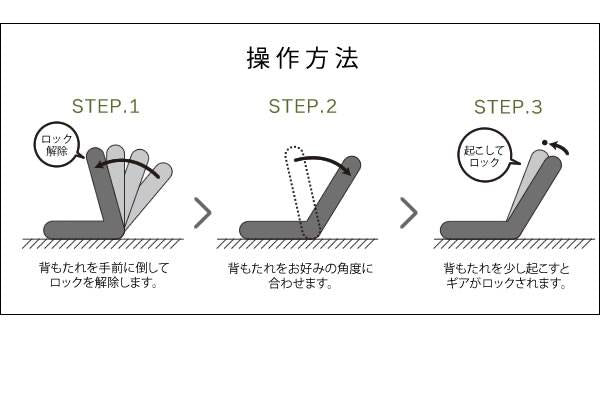 操作方法

STEP.1

ロック解除

背もたれを手前に倒してロックを解除します。

STEP.2

背もたれをお好みの角度に合わせます。

STEP.3

起こしてロック

背もたれを少し起こすとギアがロックされます。