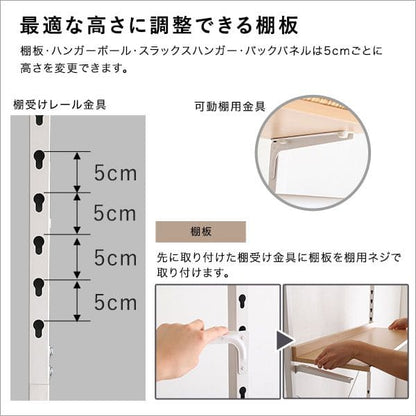 最適な高さに調整できる棚板

棚板・ハンガーポール・スラックスハンガー・バックパネルは5cmごとに高さを変更できます。

棚受けレール金具

5cm

5cm

5cm

5cm

可動棚用金具

棚板

先に取り付けた棚受け金具に棚板を棚用ネジで取り付けます。