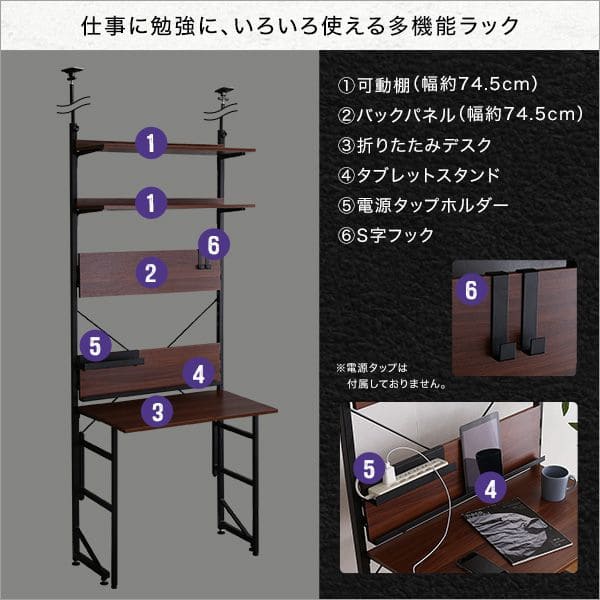 仕事に勉強に、いろいろ使える多機能ラック

1
1
6
2
5
4
3

①可動棚（幅約74.5cm）
②バックパネル（幅約74.5cm）
③折りたたみデスク
④タブレットスタンド
⑤電源タップホルダー
⑥S字フック

6

※電源タップは付属しておりません。

5
4