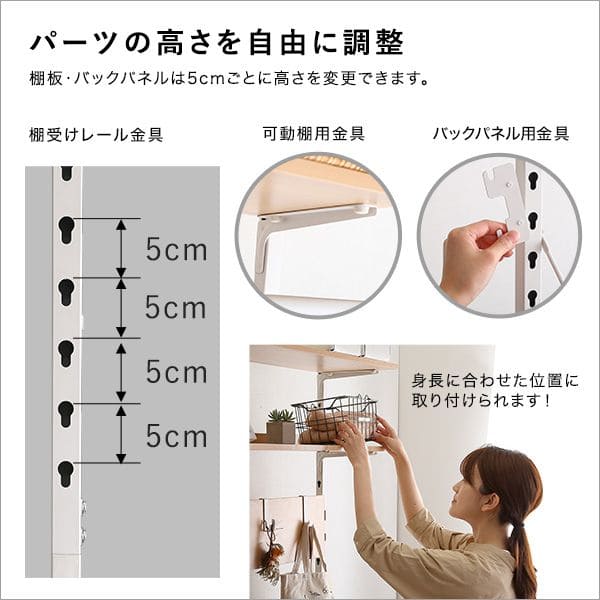 パーツの高さを自由に調整

棚板・バックパネルは5cmごとに高さを変更できます。

棚受けレール金具

5cm

5cm

5cm

5cm

可動棚用金具

バックパネル用金具

身長に合わせた位置に取り付けられます！