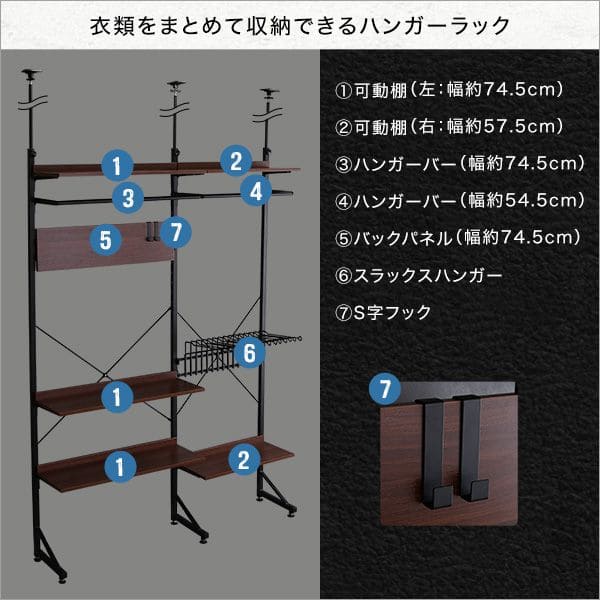 衣類をまとめて収納できるハンガーラック

1
2
3
4
5
7
6
1
1
2

①可動棚（左：幅約74.5cm）

②可動棚（右：幅約57.5cm）

③ハンガーバー（幅約74.5cm）

④ハンガーバー（幅約54.5cm）

⑤バックパネル（幅約74.5cm）

⑥スラックスハンガー

⑦S字フック

7