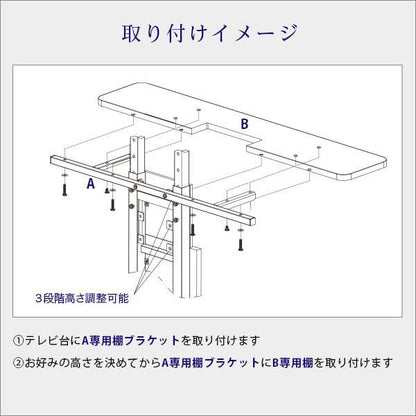 取り付けイメージ

B

A

3段階高さ調整可能

①テレビ台にA専用棚ブラケットを取り付けます
②お好みの高さを決めてからA専用棚ブラケットにB専用棚を取り付けます