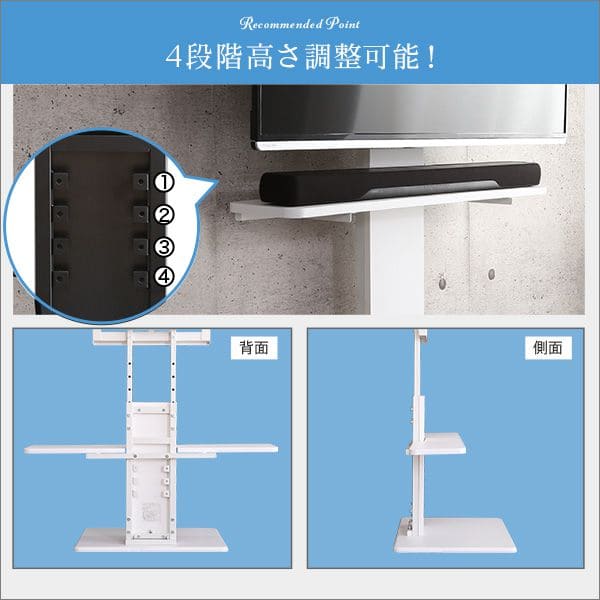 Recommended Point

4段階高さ調整可能！

①
②
③
④

背面

側面