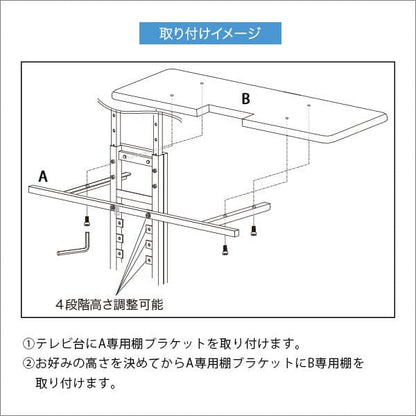 取り付けイメージ

B

A

4段階高さ調整可能

①テレビ台にA専用棚ブラケットを取り付けます。
②お好みの高さを決めてからA専用棚ブラケットにB専用棚を取り付けます。