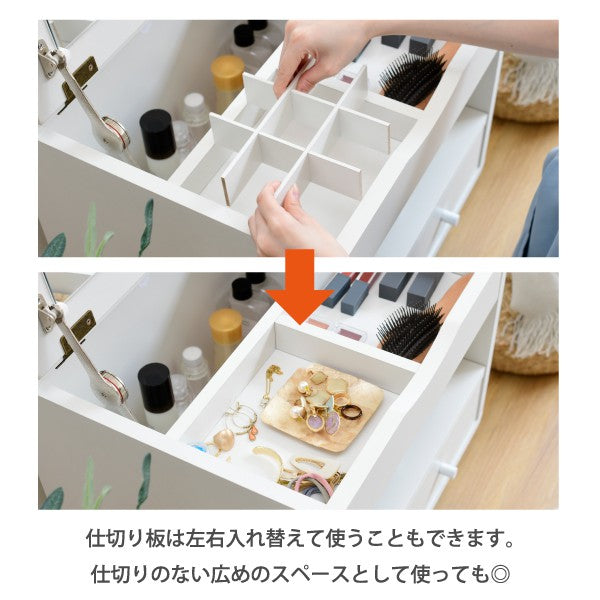 仕切り板は左右入れ替えて使うこともできます。
仕切りのない広めのスペースとして使っても◎