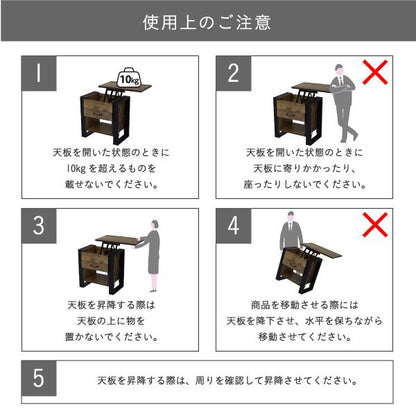 使用上のご注意

1

10kg

天板を開いた状態のときに
10kg を超えるものを
載せないでください。

2

天板を開いた状態のときに
天板に寄りかかったり、
座ったりしないでください。

3

天板を昇降する際は
天板の上に物を
置かないでください。

4

商品を移動させる際には
天板を降下させ、水平を保ちながら
移動させてください。

5

天板を昇降する際は、周りを確認して昇降させてください。