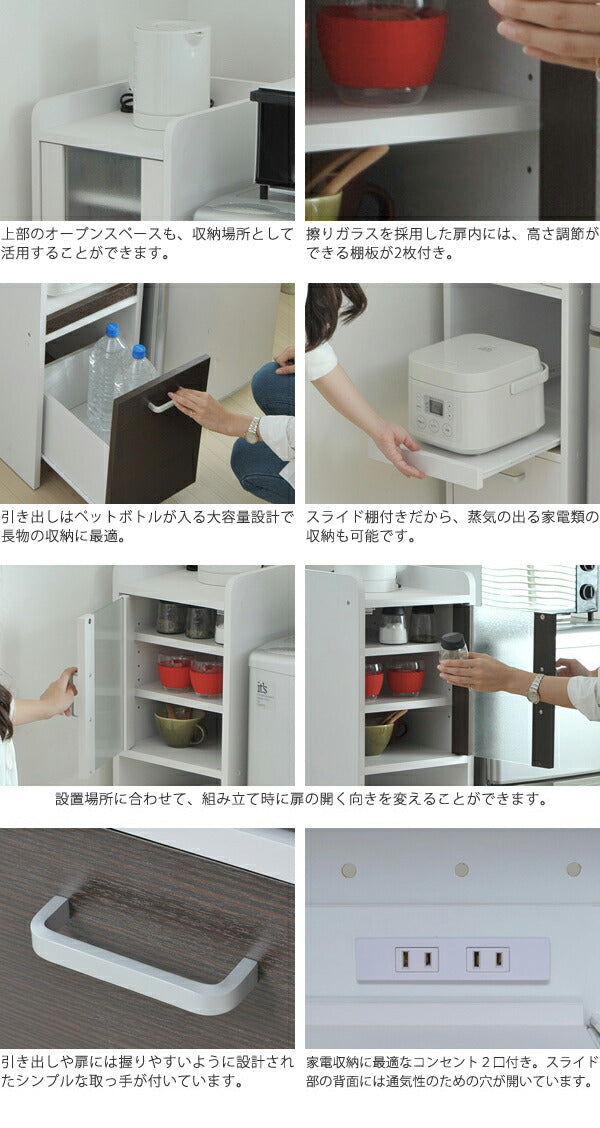 上部のオープンスペースも、収納場所として活用することができます。

擦りガラスを採用した扉内には、高さ調節ができる棚板が2枚付き。

引き出しはペットボトルが入る大容量設計で長物の収納に最適。

スライド棚付きだから、蒸気の出る家電類の収納も可能です。

it's

設置場所に合わせて、組み立て時に扉の開く向きを変えることができます。

引き出しや扉には握りやすいように設計されたシンプルな取っ手が付いています。

家電収納に最適なコンセント２口付き。スライド部の背面には通気性のための穴が開いています。