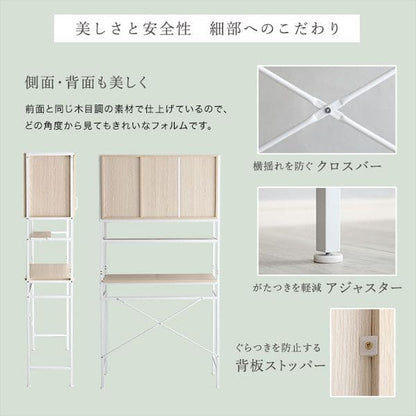 美しさと安全性　細部へのこだわり

側面・背面も美しく

前面と同じ木目調の素材で仕上げているので、どの角度から見てもきれいなフォルムです。

横揺れを防ぐ クロスバー

がたつきを軽減 アジャスター

ぐらつきを防止する
背板ストッパー