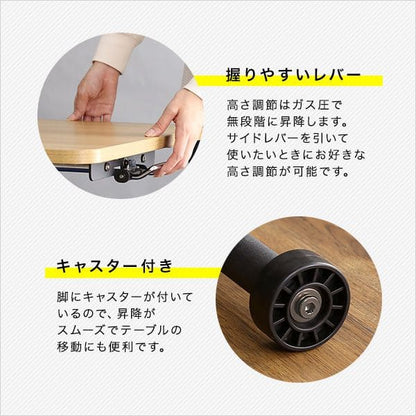 握りやすいレバー

高さ調節はガス圧で無段階に昇降します。サイドレバーを引いて使いたいときにお好きな高さ調節が可能です。

キャスター付き

脚にキャスターが付いているので、昇降がスムーズでテーブルの移動にも便利です。