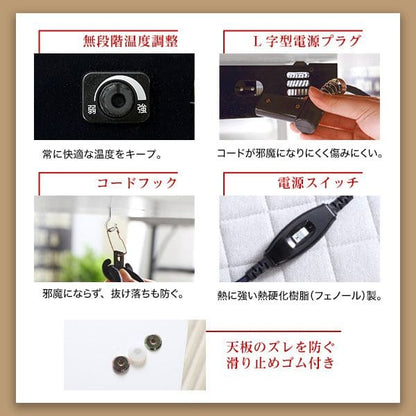 無段階温度調整

弱 強

常に快適な温度をキープ。

L 字型電源プラグ

コードが邪魔になりにくく傷みにくい。

コードフック

邪魔にならず、抜け落ちも防ぐ。

電源スイッチ

熱に強い熱硬化樹脂（フェノール）製。

天板のズレを防ぐ
滑り止めゴム付き