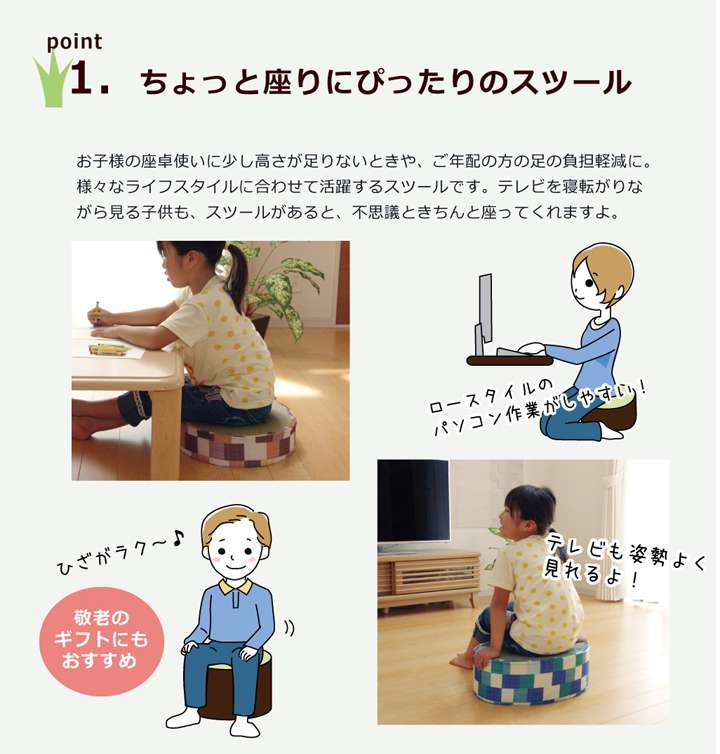 point
1. ちょっと座りにぴったりのスツール

お子様の座卓使いに少し高さが足りないときや、ご年配の方の足の負担軽減に。様々なライフスタイルに合わせて活躍するスツールです。テレビを寝転がりながら見る子供も、スツールがあると、不思議ときちんと座ってくれますよ。

ロースタイルのパソコン作業がしやすい!

ひざがラク～♪

敬老のギフトにもおすすめ

テレビも姿勢よく見れるよ!